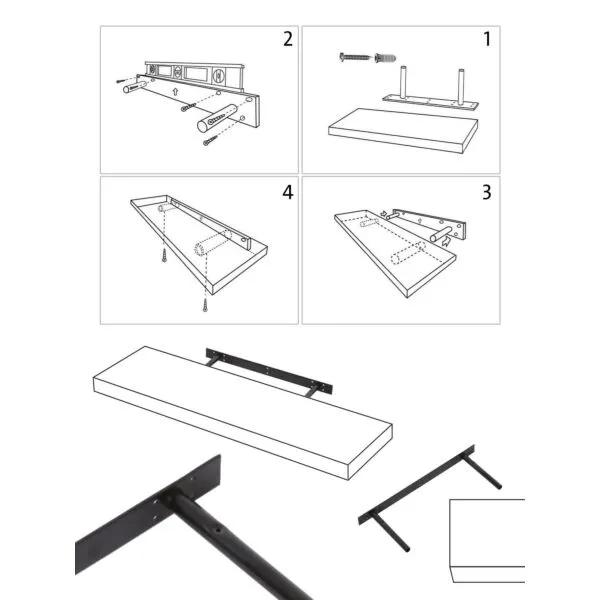 2

1

4

3