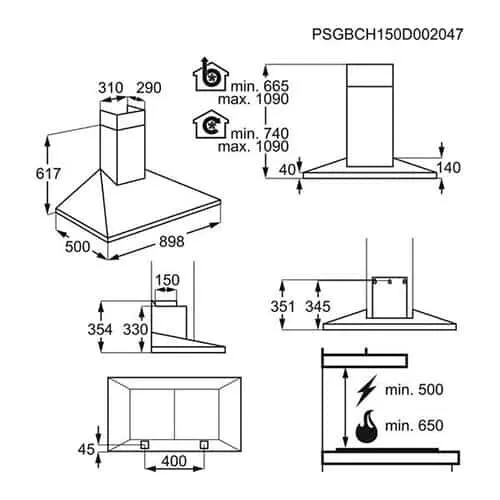 PSGBCH150D002047

310 290

617

500 898

min. 665
max. 1090

min. 740
max. 1090

40 140

150

354 330

351 345

45

400

min. 500

min. 650